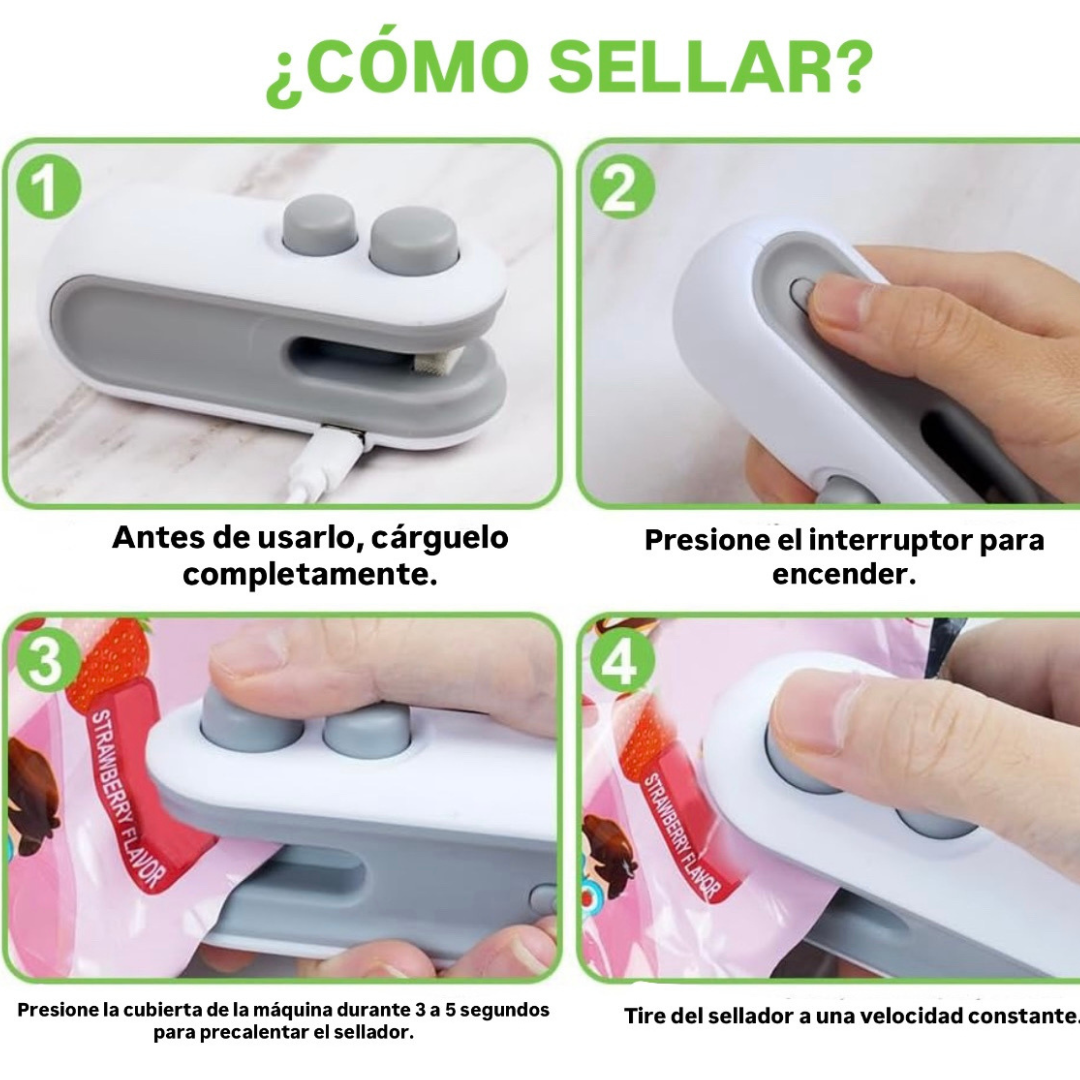 ¿CÓMO SELLAR?

1

Antes de usarlo, cárguelo completamente.

2

Presione el interruptor para encender.

3

STRAWBERRY FLAVOR

Presione la cubierta de la máquina durante 3 a 5 segundos para precalentar el sellador.

4

STRAWBERRY FLAVOR

Tire del sellador a una velocidad constante.